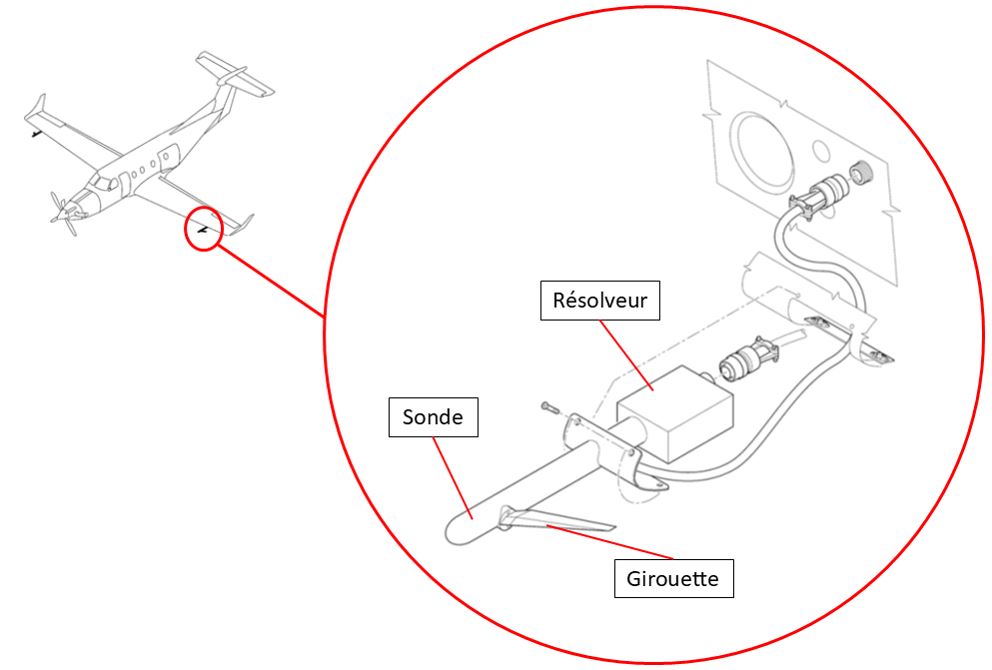 Résolveur

Sonde

Girouette