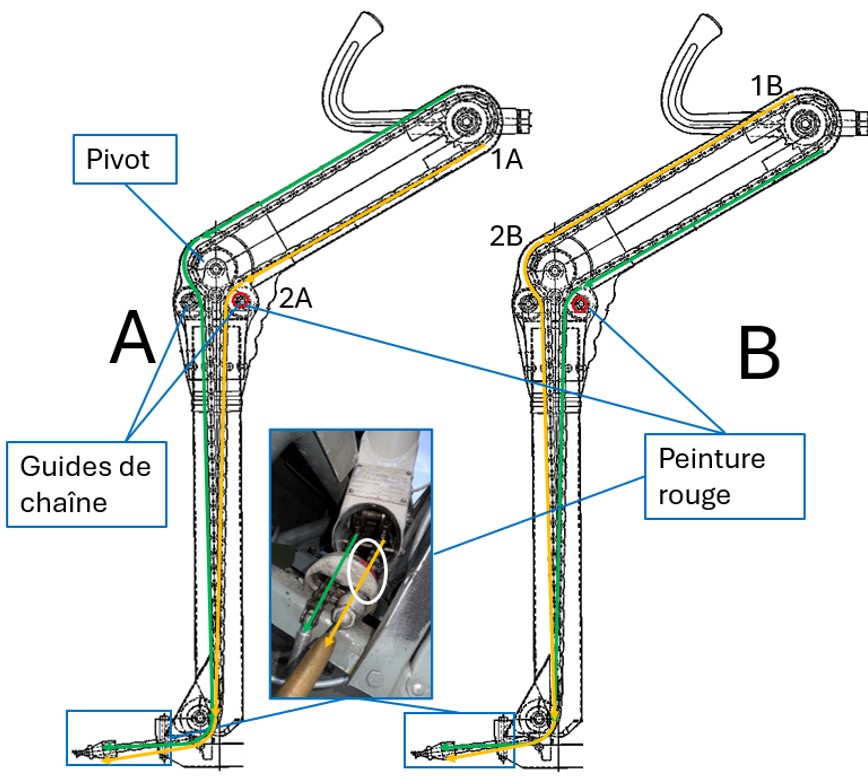 Pivot

1A

2A

A

Guides de chaîne

1B

2B

B

Peinture rouge