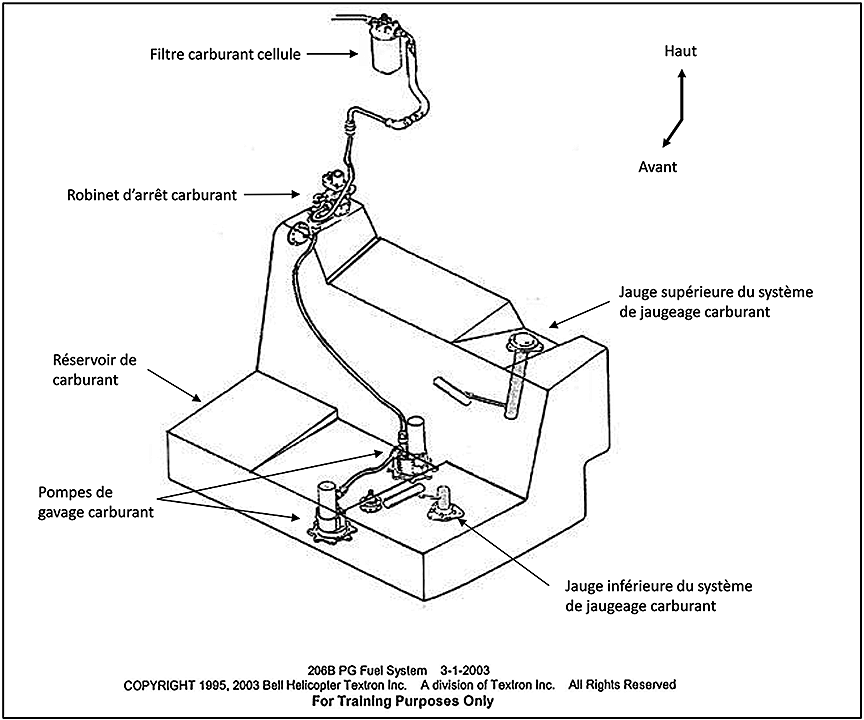 Filtre carburant cellule

Haut

Avant

Robinet d'arrêt carburant

Jauge supérieure du système de jaugeage carburant

Réservoir de carburant

Pompes de gavage carburant

Jauge inférieure du système de jaugeage carburant

206B PG Fuel System 3-1-2003
COPYRIGHT 1995, 2003 Bell Helicopter Textron Inc. A division of Textron Inc. All Rights Reserved
For Training Purposes Only